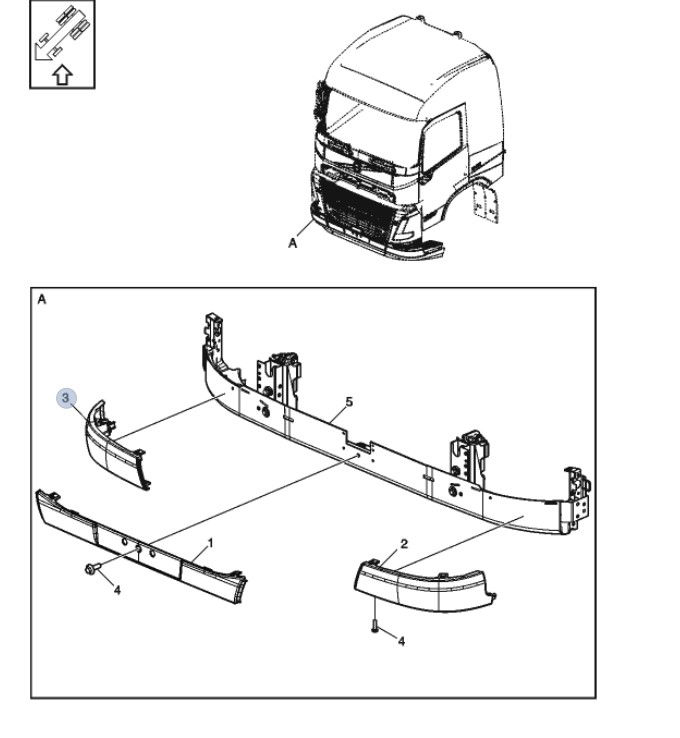 A

A

3

5

1

2

4

4